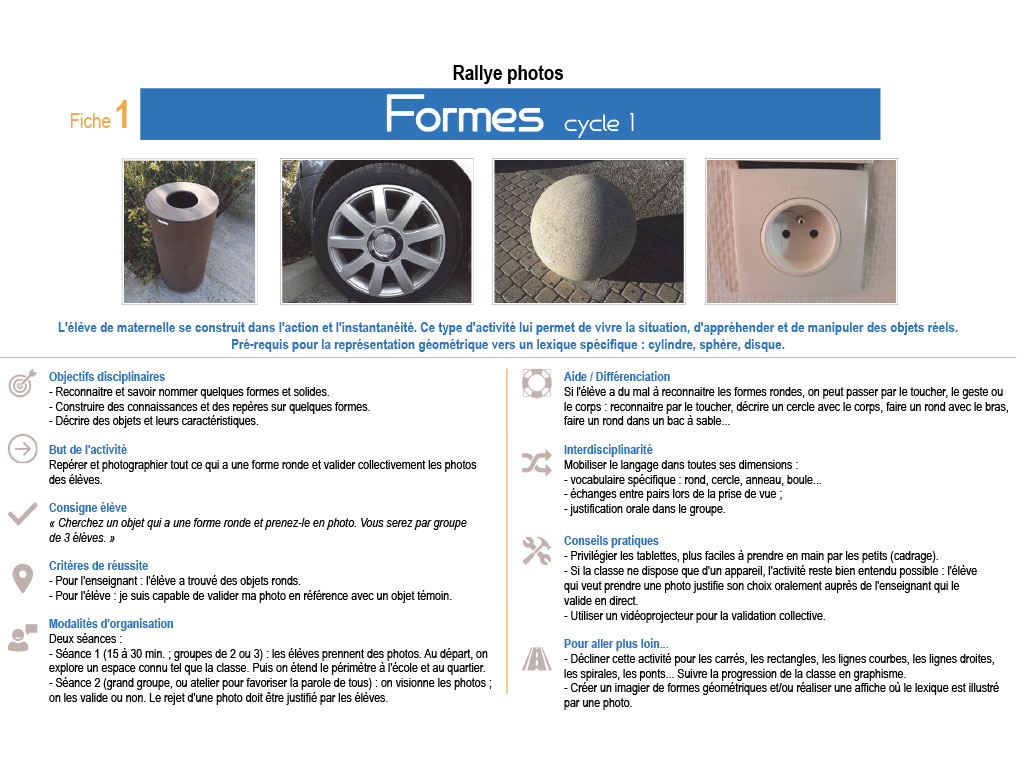 Rallye photos

Fiche 1

Formes cycle 1

L'élève de maternelle se construit dans l'action et l'instantanéité. Ce type d'activité lui permet de vivre la situation, d'appréhender et de manipuler des objets réels. Pré-requis pour la représentation géométrique vers un lexique spécifique : cylindre, sphère, disque.

Objectifs disciplinaires
- Reconnaître et savoir nommer quelques formes et solides.
- Construire des connaissances et des repères sur quelques formes.
- Décrire des objets et leurs caractéristiques.

But de l'activité
Repérer et photographier tout ce qui a une forme ronde et valider collectivement les photos des élèves.

Consigne élève
« Cherchez un objet qui a une forme ronde et prenez-le en photo. Vous serez par groupe de 3 élèves. »

Critères de réussite
- Pour l'enseignant : l'élève a trouvé des objets ronds.
- Pour l'élève : je suis capable de valider ma photo en référence avec un objet témoin.

Modalités d'organisation
Deux séances :
- Séance 1 (15 à 30 min. ; groupes de 2 ou 3) : les élèves prennent des photos. Au départ, on explore un espace connu tel que la classe. Puis on étend le périmètre à l'école et au quartier.
- Séance 2 (grand groupe, ou atelier pour favoriser la parole de tous) : on visionne les photos ; on les valide ou non. Le rejet d'une photo doit être justifié par les élèves.

Aide / Différenciation
Si l'élève a du mal à reconnaître les formes rondes, on peut passer par le toucher, le geste ou le corps : reconnaître par le toucher, décrire un cercle avec le corps, faire un rond avec le bras, faire un rond dans un bac à sable...

Interdisciplinarité
Mobiliser le langage dans toutes ses dimensions :
- vocabulaire spécifique : rond, cercle, anneau, boule...
- échanges entre pairs lors de la prise de vue ;
- justification orale dans le groupe.

Conseils pratiques
- Privilégier les tablettes, plus faciles à prendre en main par les petits (cadrage).
- Si la classe ne dispose que d'un appareil, l'activité reste bien entendu possible : l'élève qui veut prendre une photo justifie son choix oralement auprès de l'enseignant qui le valide en direct.
- Utiliser un vidéoprojecteur pour la validation collective.

Pour aller plus loin...
- Décliner cette activité pour les carrés, les rectangles, les lignes courbes, les lignes droites, les spirales, les ponts... Suivre la progression de la classe en graphisme.
- Créer un imagier de formes géométriques et/ou réaliser une affiche où le lexique est illustré par une photo.