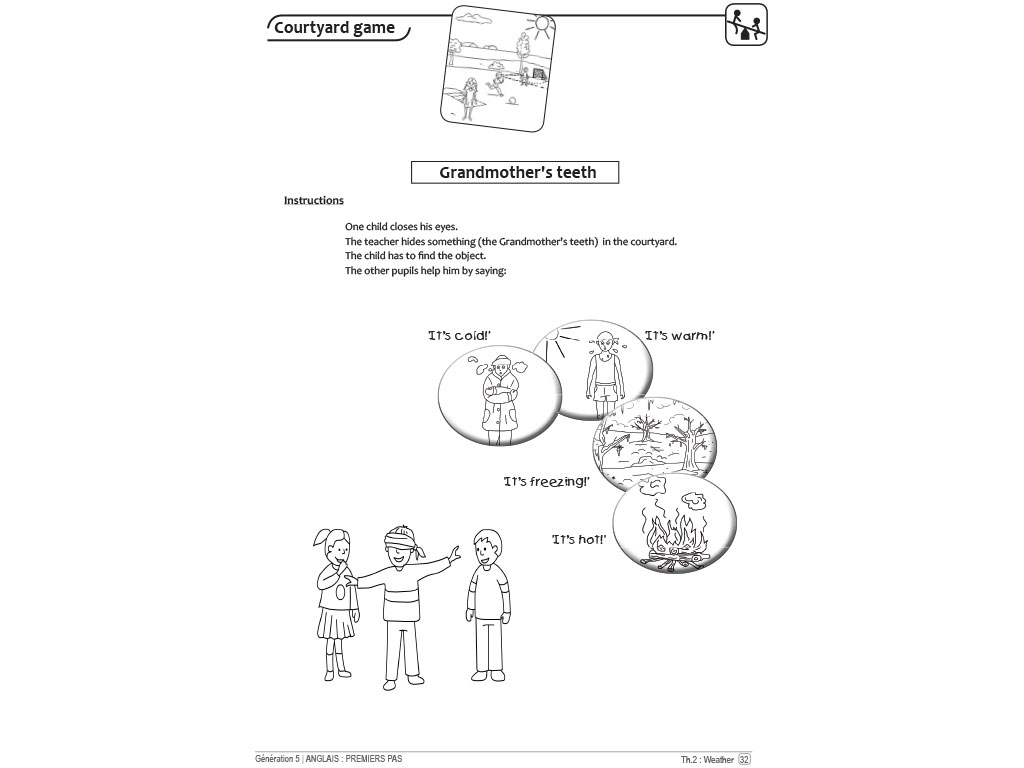 Courtyard game

Grandmother's teeth

Instructions

One child closes his eyes.
The teacher hides something (the Grandmother's teeth) in the courtyard.
The child has to find the object.
The other pupils help him by saying:

'It's cold!'

'It's warm!'

'It's freezing!'

'It's hot!'

Génération 5 | ANGLAIS : PREMIERS PAS

Th.2 : Weather 32